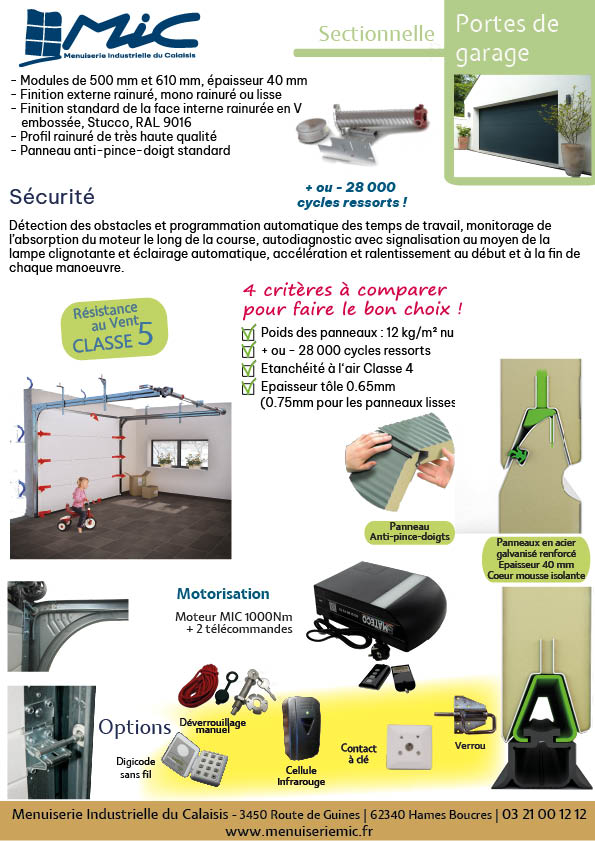 MIC
Menuiserie Industrielle du Calaisis

Sectionnelle

Portes de garage

- Modules de 500 mm et 610 mm, épaisseur 40 mm
- Finition externe rainuré, mono rainuré ou lisse
- Finition standard de la face interne rainurée en V embossée, Stucco, RAL 9016
- Profil rainuré de très haute qualité
- Panneau anti-pince-doigt standard

+ ou - 28 000 cycles ressorts !

Sécurité

Détection des obstacles et programmation automatique des temps de travail, monitorage de l'absorption du moteur le long de la course, autodiagnostic avec signalisation au moyen de la lampe clignotante et éclairage automatique, accélération et ralentissement au début et à la fin de chaque manoeuvre.

Résistance au Vent CLASSE 5

4 critères à comparer pour faire le bon choix !

Poids des panneaux : 12 kg/m² nu
+ ou - 28 000 cycles ressorts
Etanchéité à l'air Classe 4
Epaisseur tôle 0.65mm (0.75mm pour les panneaux lisses

Panneau Anti-pince-doigts

Panneaux en acier galvanisé renforcé Epaisseur 40 mm Coeur mousse isolante

Motorisation

Moteur MIC 1000Nm + 2 télécommandes

Options

Déverrouillage manuel

Digicode sans fil

Cellule Infrarouge

Contact à clé

Verrou

Menuiserie Industrielle du Calaisis - 3450 Route de Guines | 62340 Hames Boucres | 03 21 00 12 12
www.menuiseriemic.fr