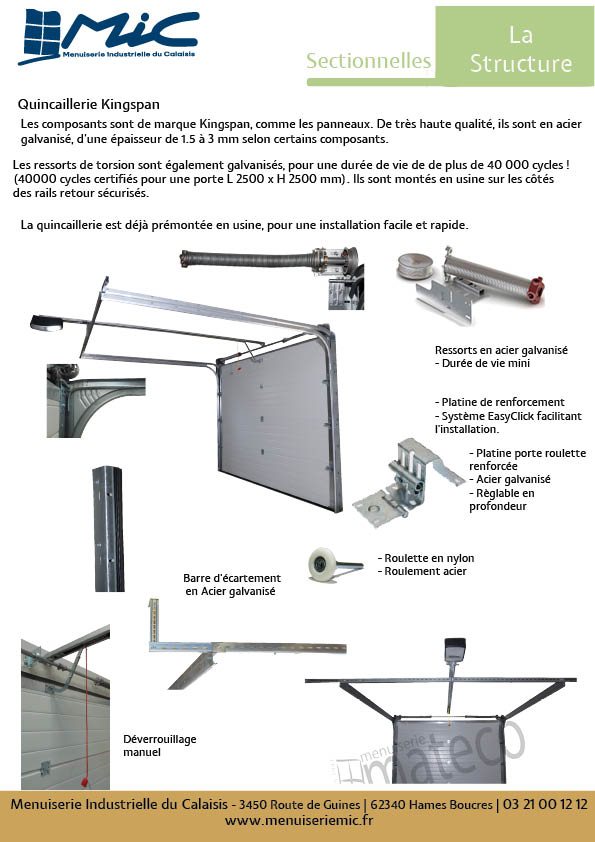 MIC
Menuiserie Industrielle du Calaisis

Sectionnelles

La Structure

Quincaillerie Kingspan

Les composants sont de marque Kingspan, comme les panneaux. De très haute qualité, ils sont en acier galvanisé, d'une épaisseur de 1.5 à 3 mm selon certains composants.

Les ressorts de torsion sont également galvanisés, pour une durée de vie de de plus de 40 000 cycles ! (40000 cycles certifiés pour une porte L 2500 x H 2500 mm). Ils sont montés en usine sur les côtés des rails retour sécurisés.

La quincaillerie est déjà prémontée en usine, pour une installation facile et rapide.

Ressorts en acier galvanisé
- Durée de vie mini

- Platine de renforcement
- Système EasyClick facilitant l'installation.

- Platine porte roulette renforcée
- Acier galvanisé
- Règlable en profondeur

- Roulette en nylon
- Roulement acier

Barre d'écartement en Acier galvanisé

Déverrouillage manuel

menuiserie mateco

Menuiserie Industrielle du Calaisis - 3450 Route de Guines | 62340 Hames Boucres | 03 21 00 12 12
www.menuiseriemic.fr