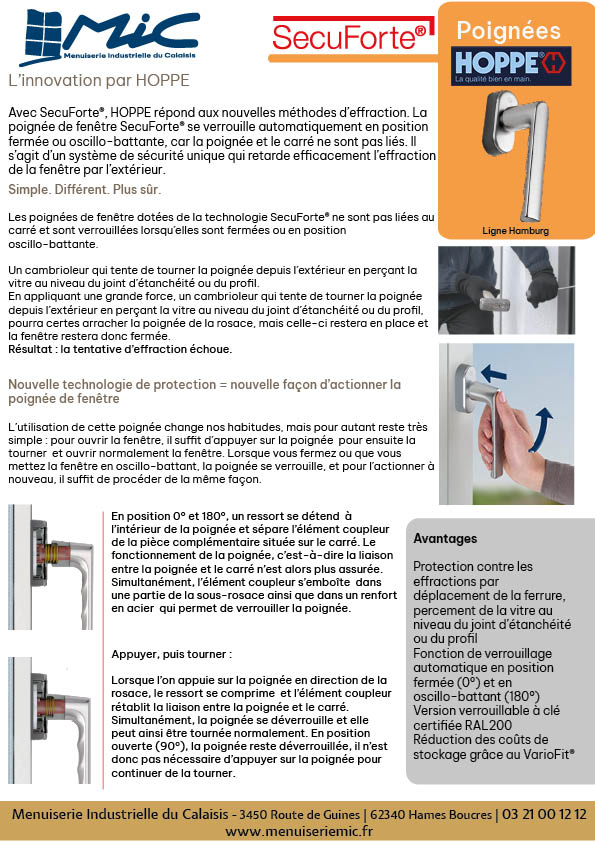 MiC
Menuiserie Industrielle du Calaisis

SecuForte®

Poignées

HOPPE
La qualité bien en main.

Ligne Hamburg

L'innovation par HOPPE

Avec SecuForte®, HOPPE répond aux nouvelles méthodes d'effraction. La poignée de fenêtre SecuForte® se verrouille automatiquement en position fermée ou oscillo-battante, car la poignée et le carré ne sont pas liés. Il s'agit d'un système de sécurité unique qui retarde efficacement l'effraction de la fenêtre par l'extérieur.

Simple. Différent. Plus sûr.

Les poignées de fenêtre dotées de la technologie SecuForte® ne sont pas liées au carré et sont verrouillées lorsqu'elles sont fermées ou en position oscillo-battante.

Un cambrioleur qui tente de tourner la poignée depuis l'extérieur en perçant la vitre au niveau du joint d'étanchéité ou du profil.
En appliquant une grande force, un cambrioleur qui tente de tourner la poignée depuis l'extérieur en perçant la vitre au niveau du joint d'étanchéité ou du profil, pourra certes arracher la poignée de la rosace, mais celle-ci restera en place et la fenêtre restera donc fermée.
Résultat : la tentative d'effraction échoue.

Nouvelle technologie de protection = nouvelle façon d'actionner la poignée de fenêtre

L'utilisation de cette poignée change nos habitudes, mais pour autant reste très simple : pour ouvrir la fenêtre, il suffit d'appuyer sur la poignée pour ensuite la tourner et ouvrir normalement la fenêtre. Lorsque vous fermez ou que vous mettez la fenêtre en oscillo-battant, la poignée se verrouille, et pour l'actionner à nouveau, il suffit de procéder de la même façon.

En position 0° et 180°, un ressort se détend à l'intérieur de la poignée et sépare l'élément coupleur de la pièce complémentaire située sur le carré. Le fonctionnement de la poignée, c'est-à-dire la liaison entre la poignée et le carré n'est alors plus assurée. Simultanément, l'élément coupleur s'emboîte dans une partie de la sous-rosace ainsi que dans un renfort en acier qui permet de verrouiller la poignée.

Appuyer, puis tourner :

Lorsque l'on appuie sur la poignée en direction de la rosace, le ressort se comprime et l'élément coupleur rétablit la liaison entre la poignée et le carré. Simultanément, la poignée se déverrouille et elle peut ainsi être tournée normalement. En position ouverte (90°), la poignée reste déverrouillée, il n'est donc pas nécessaire d'appuyer sur la poignée pour continuer de la tourner.

Avantages

Protection contre les effractions par déplacement de la ferrure, percement de la vitre au niveau du joint d'étanchéité ou du profil
Fonction de verrouillage automatique en position fermée (0°) et en oscillo-battant (180°)
Version verrouillable à clé certifiée RAL200
Réduction des coûts de stockage grâce au VarioFit®

Menuiserie Industrielle du Calaisis - 3450 Route de Guines | 62340 Hames Boucres | 03 21 00 12 12
www.menuiseriemic.fr